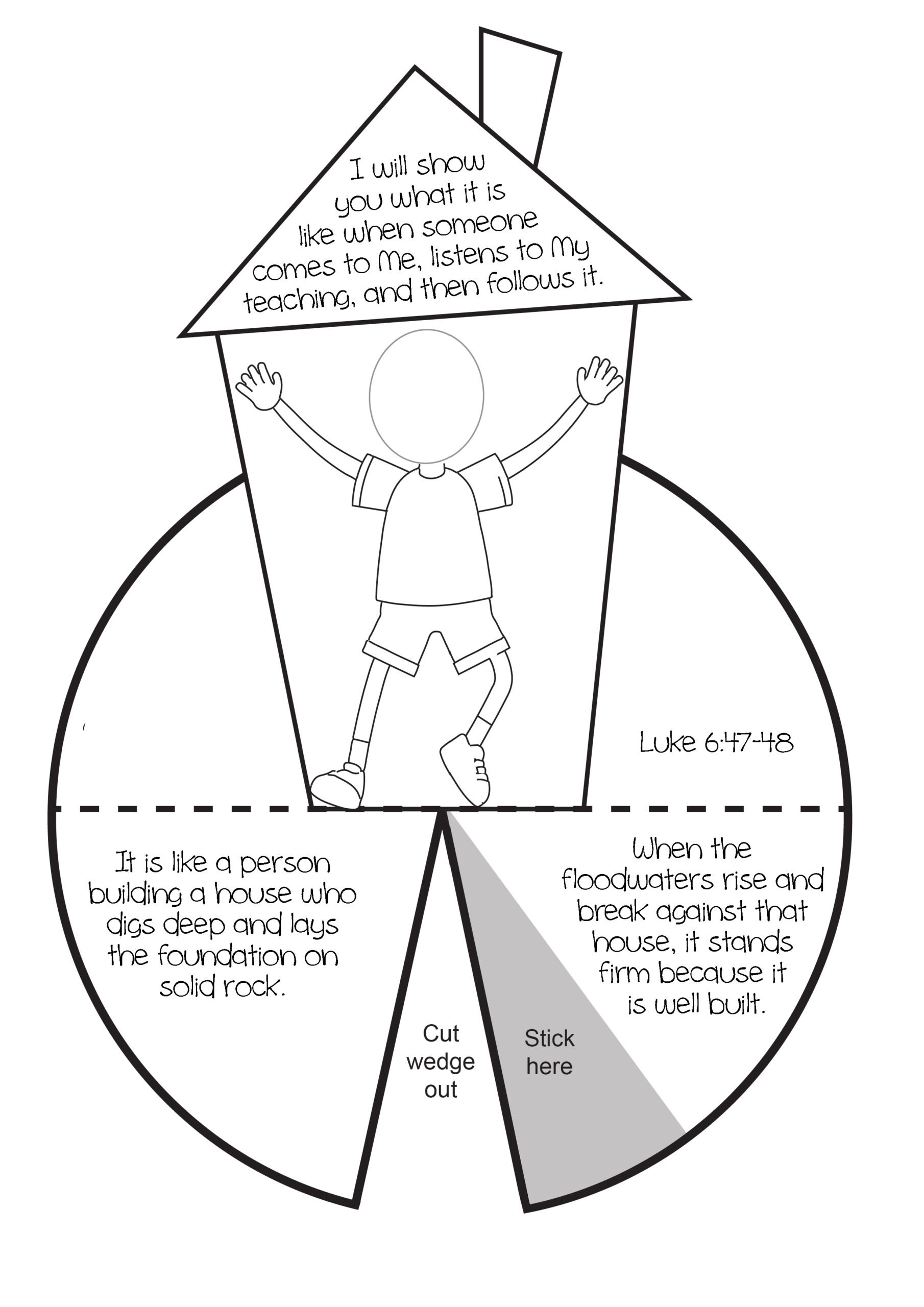 I will show you what it is like when someone comes to Me, listens to My teaching, and then follows it.

Luke 6:47-48

It is like a person building a house who digs deep and lays the foundation on solid rock.

When the floodwaters rise and break against that house, it stands firm because it is well built.

Cut wedge out

Stick here