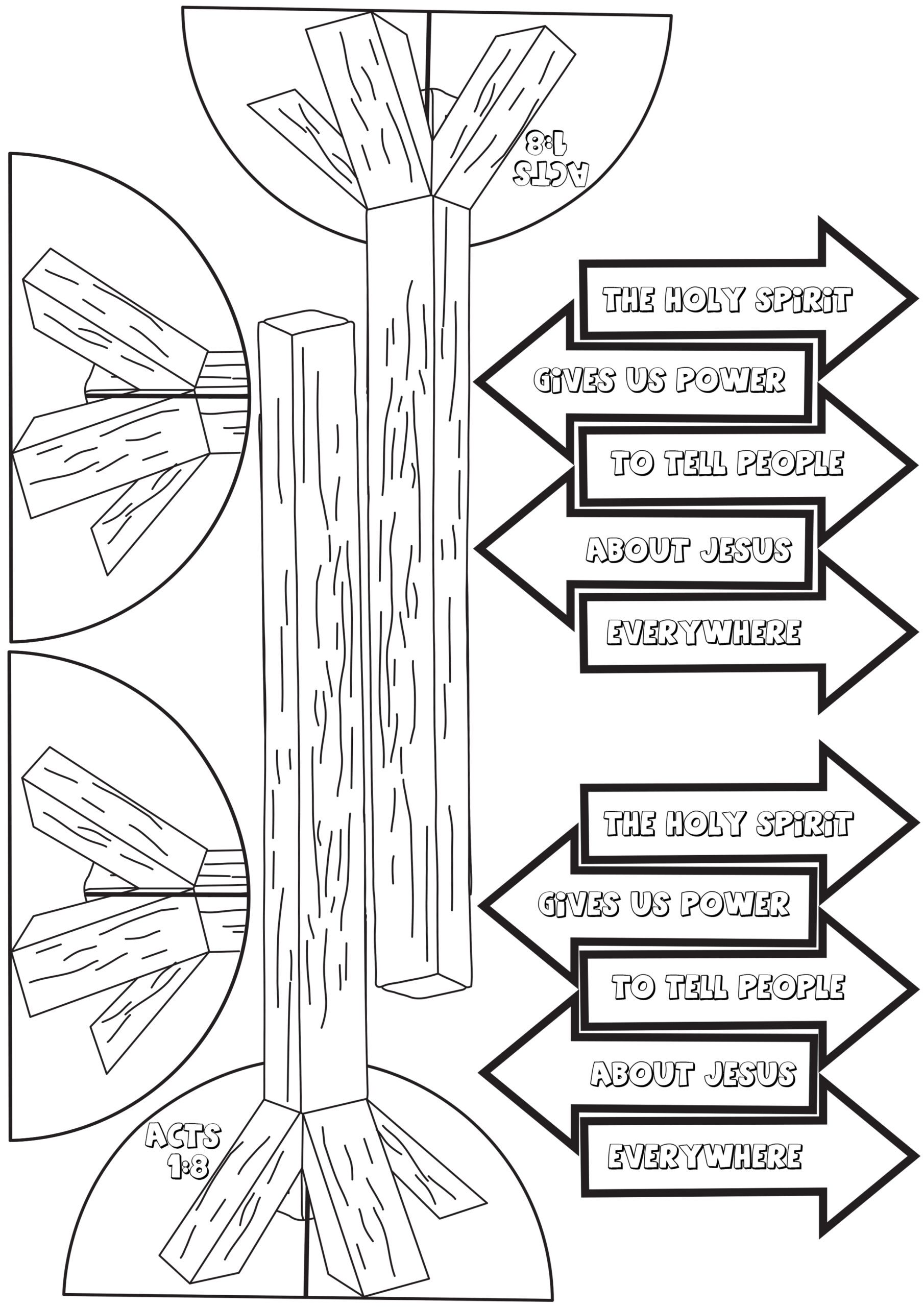 ACTS 1:8

THE HOLY SPiRiT
GiVES US POWER
TO TELL PEOPLE
ABOUT JESUS
EVERYWHERE

THE HOLY SPiRiT
GiVES US POWER
TO TELL PEOPLE
ABOUT JESUS
EVERYWHERE

ACTS 1:8